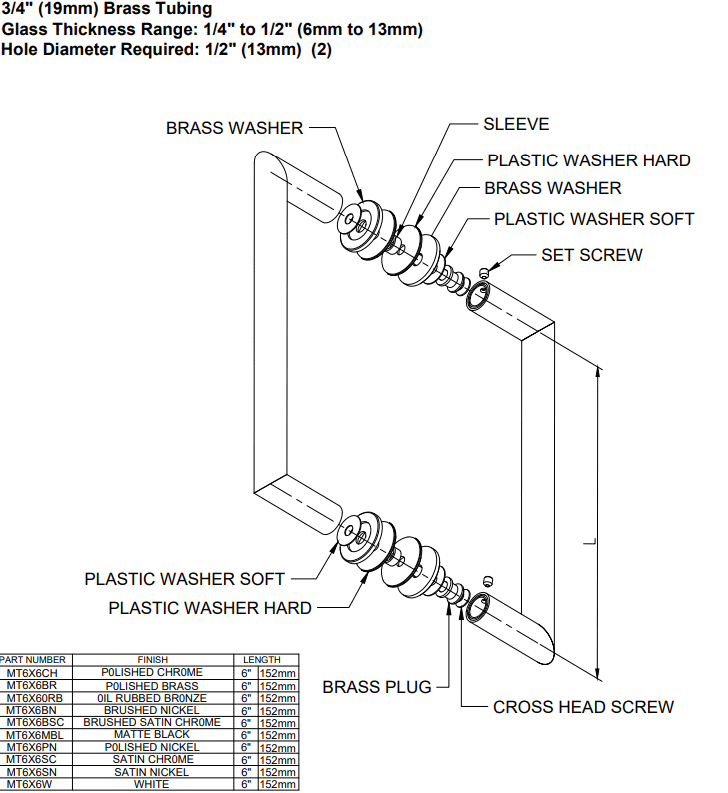 3/4" (19mm) Brass Tubing
Glass Thickness Range: 1/4" to 1/2" (6mm to 13mm)
Hole Diameter Required: 1/2" (13mm) (2)

BRASS WASHER
SLEEVE
PLASTIC WASHER HARD
BRASS WASHER
PLASTIC WASHER SOFT
SET SCREW
L
PLASTIC WASHER SOFT
PLASTIC WASHER HARD
BRASS PLUG
CROSS HEAD SCREW

| PART NUMBER | FINISH | LENGTH | |
|---|---|---|---|
| MT6X6CH | P0LISHED CHR0ME | 6" | 152mm |
| MT6X6BR | P0LISHED BRASS | 6" | 152mm |
| MT6X60RB | 0IL RUBBED BR0NZE | 6" | 152mm |
| MT6X6BN | BRUSHED NICKEL | 6" | 152mm |
| MT6X6BSC | BRUSHED SATIN CHR0ME | 6" | 152mm |
| MT6X6MBL | MATTE BLACK | 6" | 152mm |
| MT6X6PN | P0LISHED NICKEL | 6" | 152mm |
| MT6X6SC | SATIN CHR0ME | 6" | 152mm |
| MT6X6SN | SATIN NICKEL | 6" | 152mm |
| MT6X6W | WHITE | 6" | 152mm |