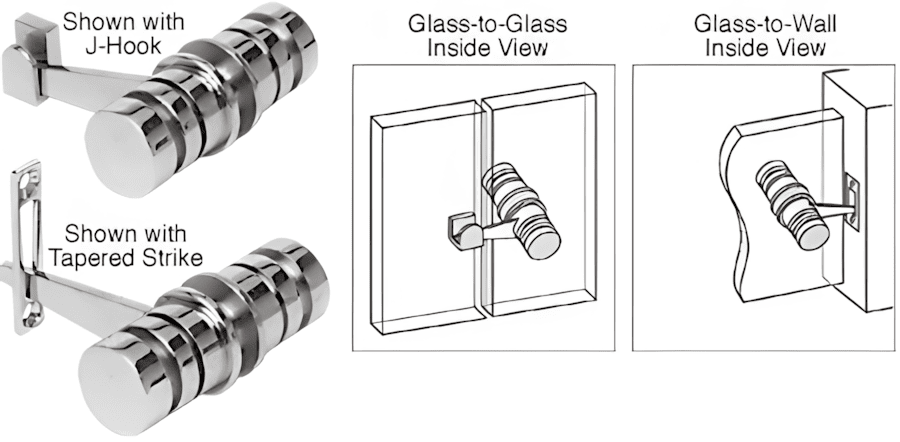 Shown with J-Hook

Shown with Tapered Strike

Glass-to-Glass Inside View

Glass-to-Wall Inside View